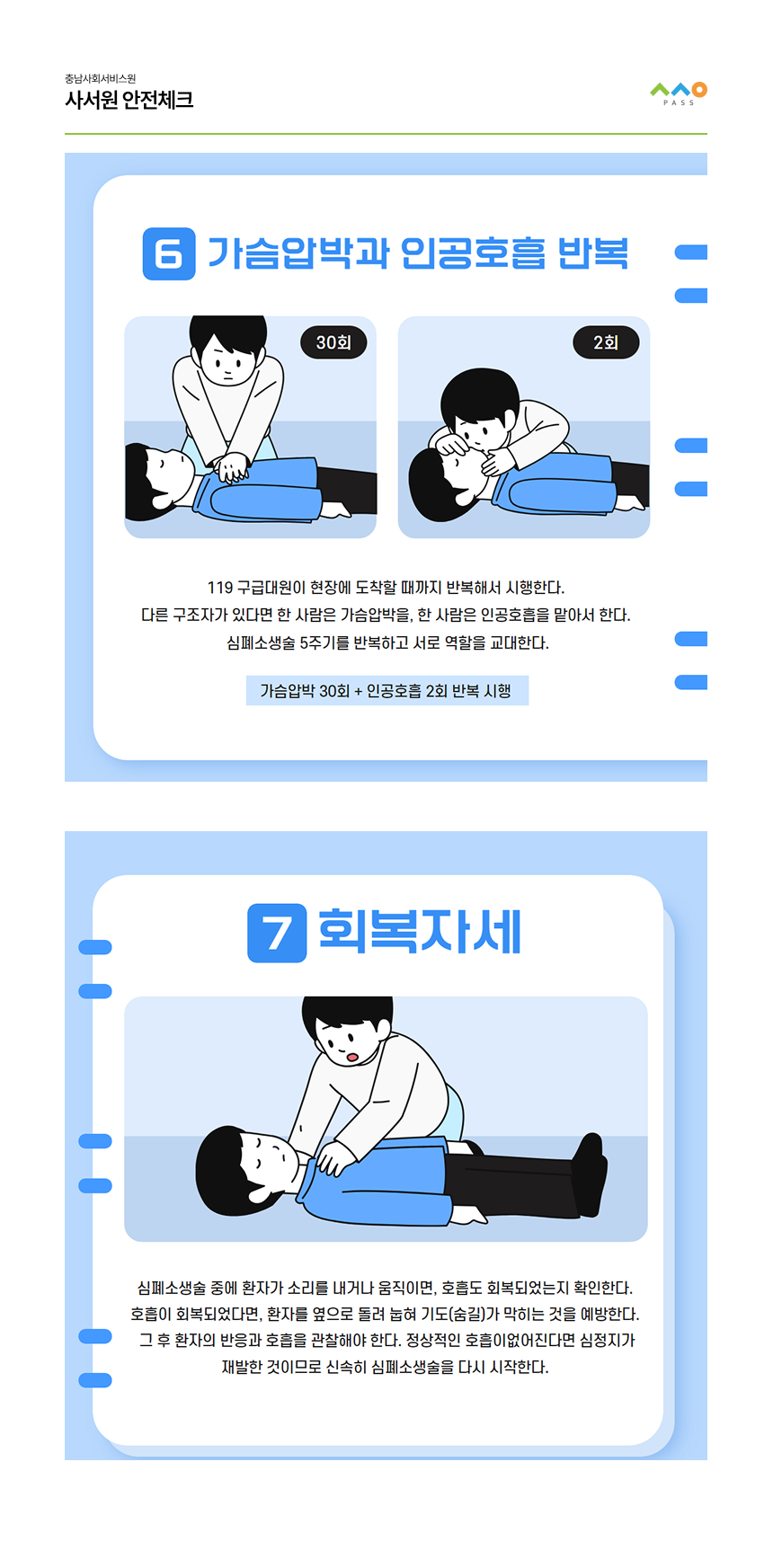 충남사회서비스원
사서원 안전체크

PASS

6 가슴압박과 인공호흡 반복

30회

2회

119 구급대원이 현장에 도착할 때까지 반복해서 시행한다.
다른 구조자가 있다면 한 사람은 가슴압박을, 한 사람은 인공호흡을 맡아서 한다.
심폐소생술 5주기를 반복하고 서로 역할을 교대한다.

가슴압박 30회 + 인공호흡 2회 반복 시행

7 회복자세

심폐소생술 중에 환자가 소리를 내거나 움직이면, 호흡도 회복되었는지 확인한다.
호흡이 회복되었다면, 환자를 옆으로 돌려 눕혀 기도(숨길)가 막히는 것을 예방한다.
그 후 환자의 반응과 호흡을 관찰해야 한다. 정상적인 호흡이없어진다면 심정지가 재발한 것이므로 신속히 심폐소생술을 다시 시작한다.