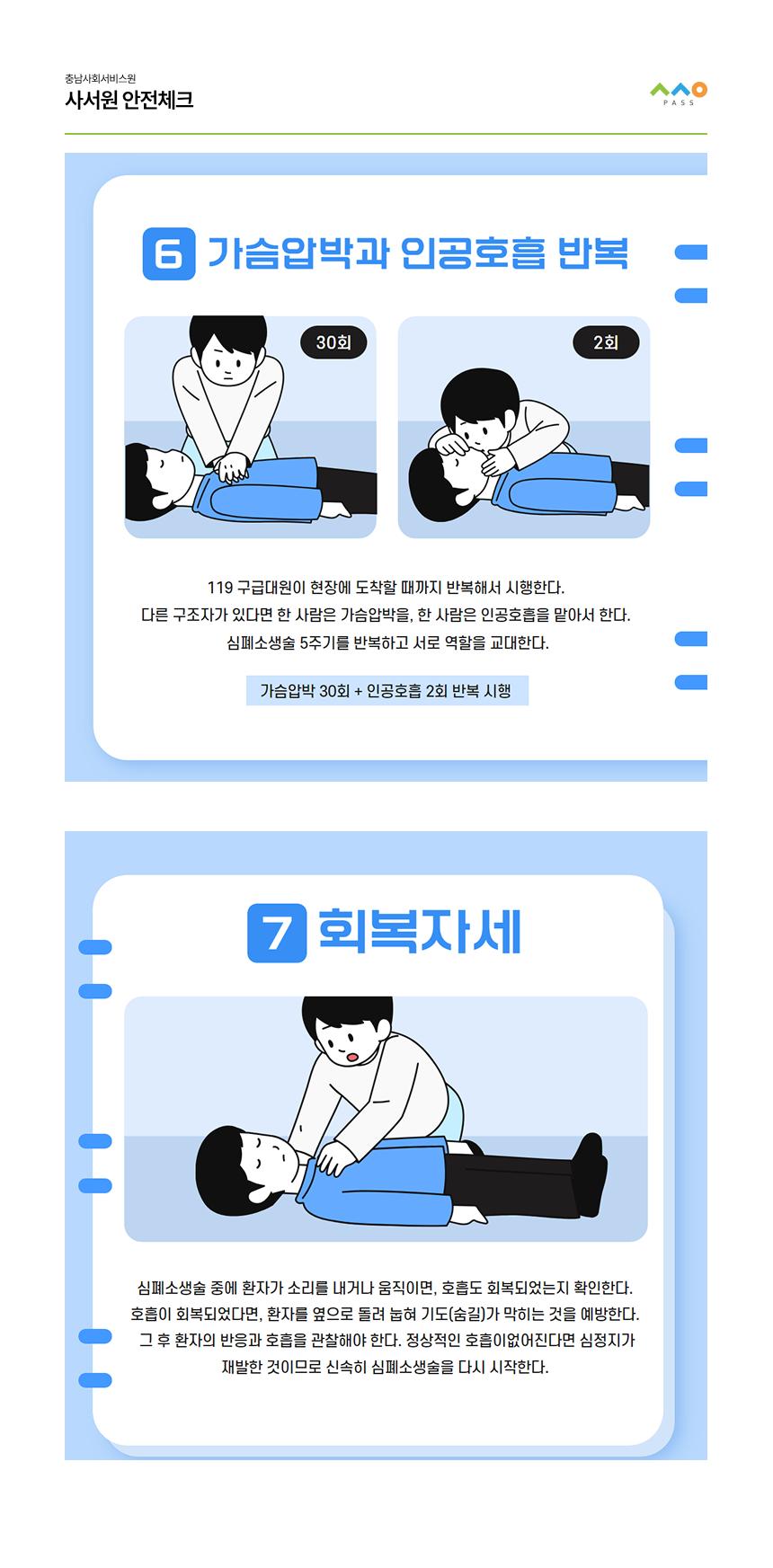 충남사회서비스원
사서원 안전체크

PASS

6 가슴압박과 인공호흡 반복

30회

2회

119 구급대원이 현장에 도착할 때까지 반복해서 시행한다.
다른 구조자가 있다면 한 사람은 가슴압박을, 한 사람은 인공호흡을 맡아서 한다.
심폐소생술 5주기를 반복하고 서로 역할을 교대한다.

가슴압박 30회 + 인공호흡 2회 반복 시행

7 회복자세

심폐소생술 중에 환자가 소리를 내거나 움직이면, 호흡도 회복되었는지 확인한다.
호흡이 회복되었다면, 환자를 옆으로 돌려 눕혀 기도(숨길)가 막히는 것을 예방한다.
그 후 환자의 반응과 호흡을 관찰해야 한다. 정상적인 호흡이없어진다면 심정지가 재발한 것이므로 신속히 심폐소생술을 다시 시작한다.